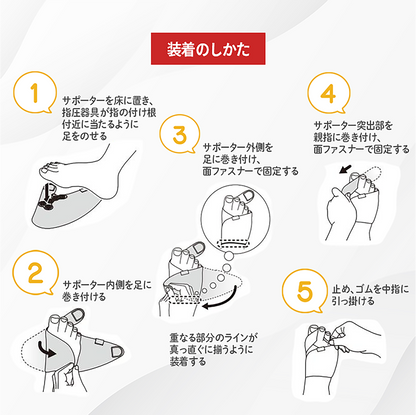 装着のしかた

1
サポーターを床に置き、指圧器具が指の付け根付近に当たるように足をのせる

2
サポーター内側を足に巻き付ける

3
サポーター外側を足に巻き付け、面ファスナーで固定する

重なる部分のラインが真っ直ぐに揃うように装着する

4
サポーター突出部を親指に巻き付け、面ファスナーで固定する

5
止め、ゴムを中指に引っ掛ける